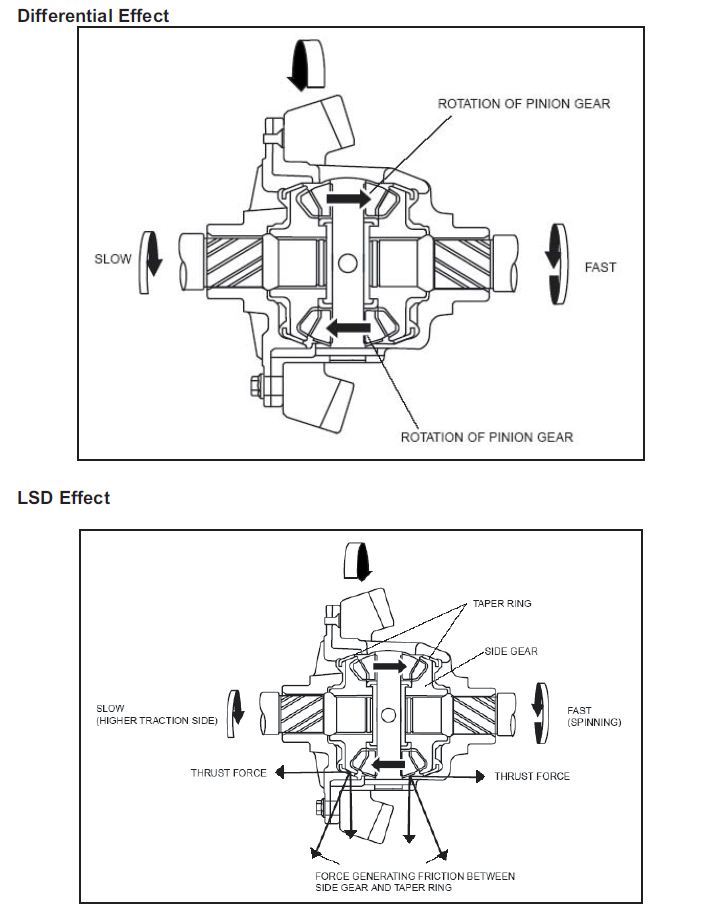 Differential Effect

ROTATION OF PINION GEAR

SLOW

FAST

ROTATION OF PINION GEAR

LSD Effect

TAPER RING

SIDE GEAR

SLOW
(HIGHER TRACTION SIDE)

FAST
(SPINNING)

THRUST FORCE

THRUST FORCE

FORCE GENERATING FRICTION BETWEEN
SIDE GEAR AND TAPER RING